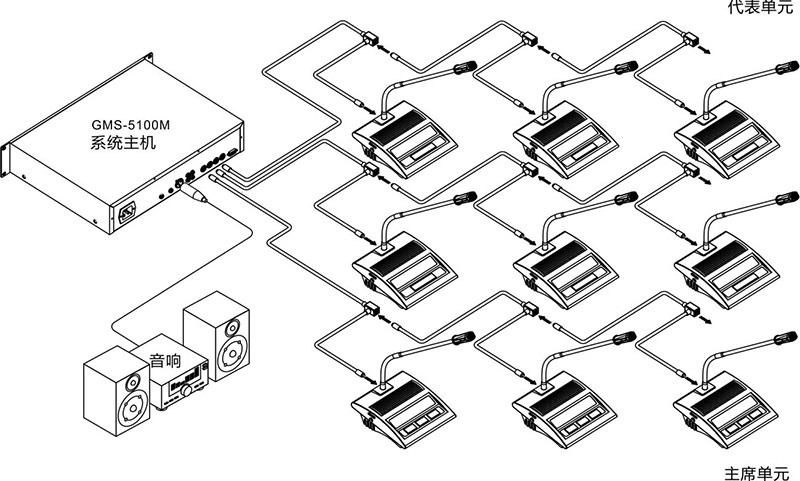 代表单元

GMS-5100M
系统主机

音响

主席单元